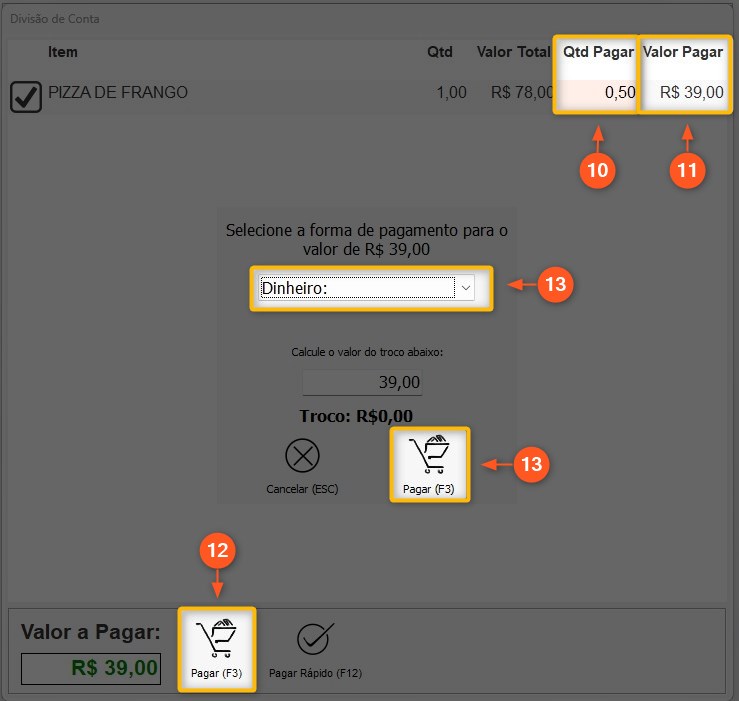 Divisão de Conta

| Item | Qtd | Valor Total | Qtd Pagar | Valor Pagar |
|---|---|---|---|---|
| PIZZA DE FRANGO | 1,00 | R$ 78,00 | 0,50 | R$ 39,00 |

10

11

Selecione a forma de pagamento para o valor de R$ 39,00

Dinheiro:

13

Calcule o valor do troco abaixo:

39,00

Troco: R$0,00

Cancelar (ESC)

Pagar (F3)

13

12

Valor a Pagar:

R$ 39,00

Pagar (F3)

Pagar Rápido (F12)